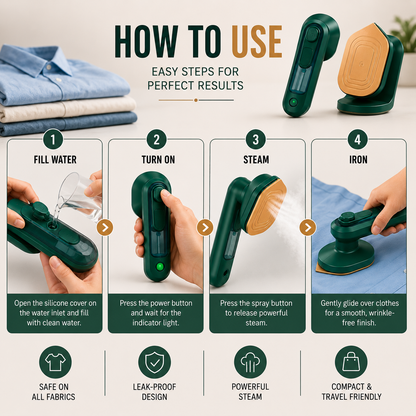 HOW TO USE

EASY STEPS FOR PERFECT RESULTS

1

FILL WATER

Open the silicone cover on the water inlet and fill with clean water.

2

TURN ON

Press the power button and wait for the indicator light.

3

STEAM

Press the spray button to release powerful steam.

4

IRON

Gently glide over clothes for a smooth, wrinkle-free finish.

SAFE ON ALL FABRICS

LEAK-PROOF DESIGN

POWERFUL STEAM

COMPACT & TRAVEL FRIENDLY