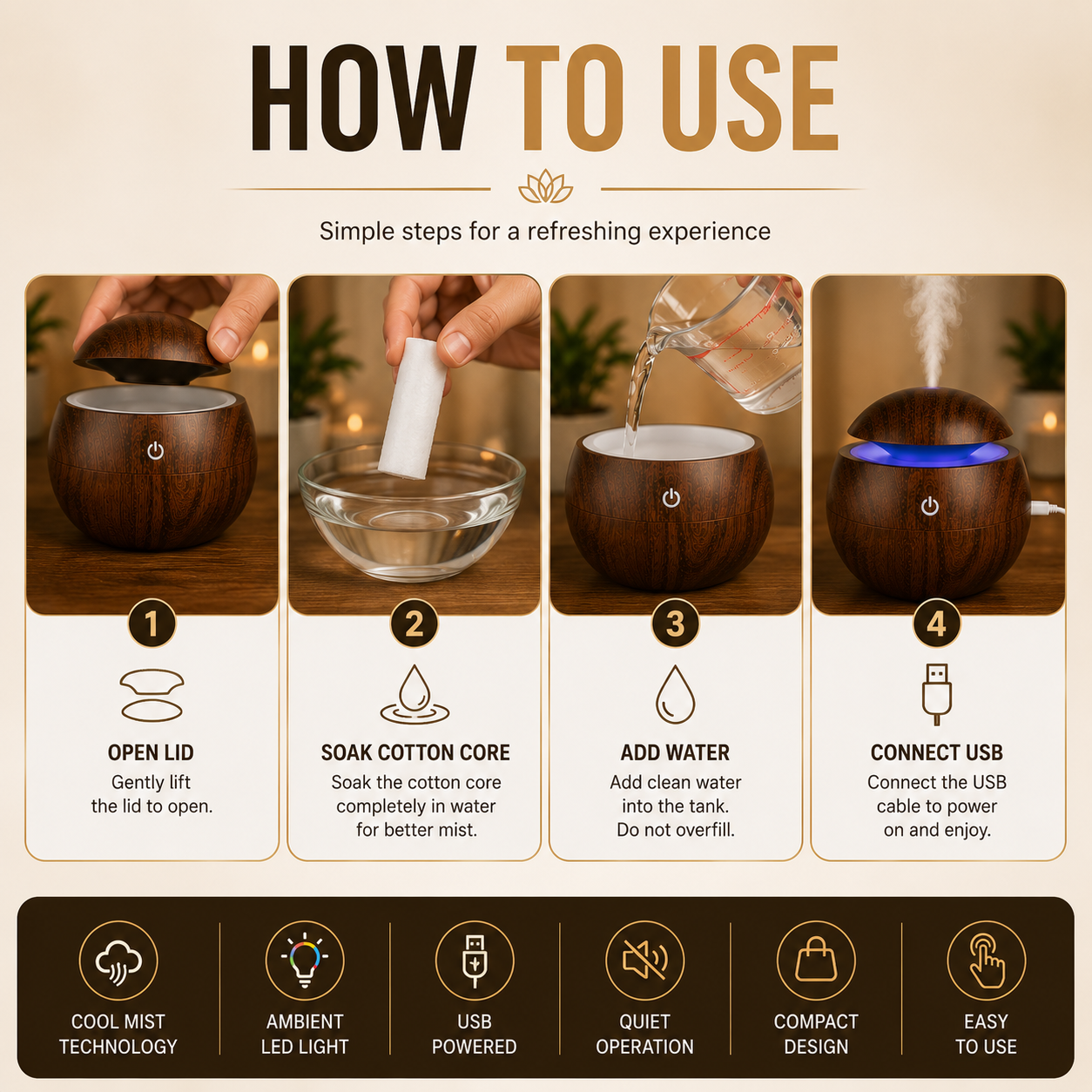 HOW TO USE

Simple steps for a refreshing experience

1

OPEN LID
Gently lift the lid to open.

2

SOAK COTTON CORE
Soak the cotton core completely in water for better mist.

3

ADD WATER
Add clean water into the tank. Do not overfill.

4

CONNECT USB
Connect the USB cable to power on and enjoy.

COOL MIST TECHNOLOGY

AMBIENT LED LIGHT

USB POWERED

QUIET OPERATION

COMPACT DESIGN

EASY TO USE